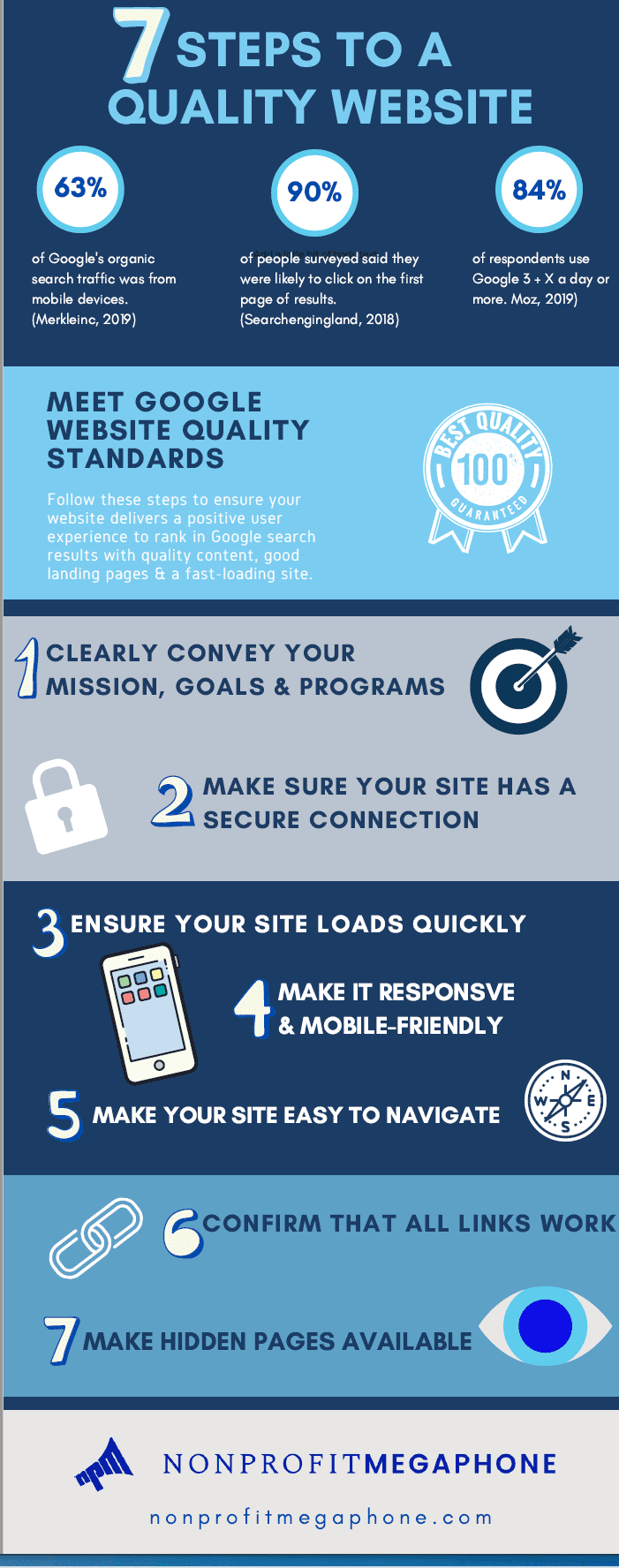 7 STEPS TO A QUALITY WEBSITE

63%

of Google's organic search traffic was from mobile devices. (Merkleinc, 2019)

90%

of people surveyed said they were likely to click on the first page of results. (Searchengingland, 2018)

84%

of respondents use Google 3 + X a day or more. Moz, 2019)

MEET GOOGLE WEBSITE QUALITY STANDARDS

Follow these steps to ensure your website delivers a positive user experience to rank in Google search results with quality content, good landing pages & a fast-loading site.

BEST QUALITY 100% GUARANTEED

1 CLEARLY CONVEY YOUR MISSION, GOALS & PROGRAMS

2 MAKE SURE YOUR SITE HAS A SECURE CONNECTION

3 ENSURE YOUR SITE LOADS QUICKLY

4 MAKE IT RESPONSVE & MOBILE-FRIENDLY

5 MAKE YOUR SITE EASY TO NAVIGATE

N W E S

6 CONFIRM THAT ALL LINKS WORK

7 MAKE HIDDEN PAGES AVAILABLE

NONPROFITMEGAPHONE

nonprofitmegaphone.com